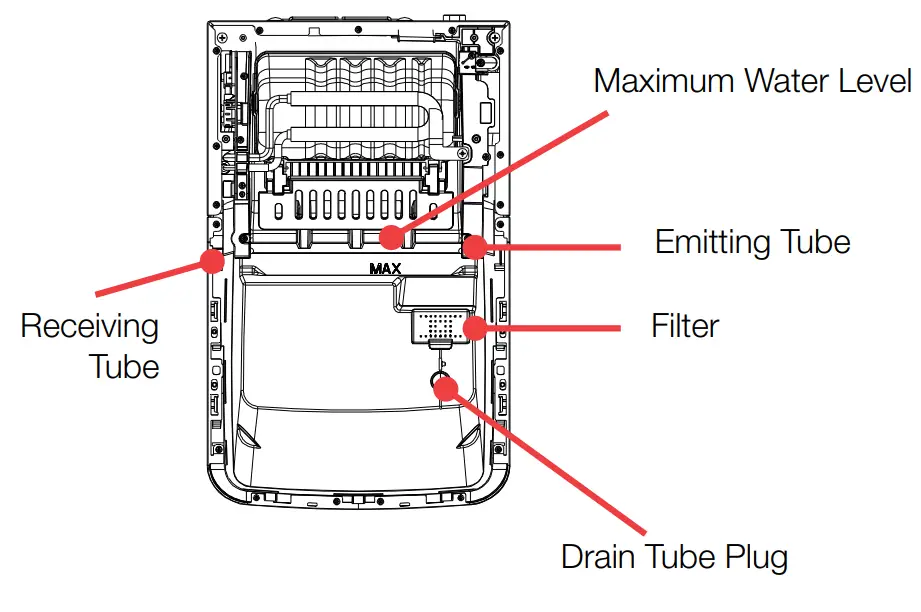 Maximum Water Level

Emitting Tube

MAX

Receiving Tube

Filter

Drain Tube Plug