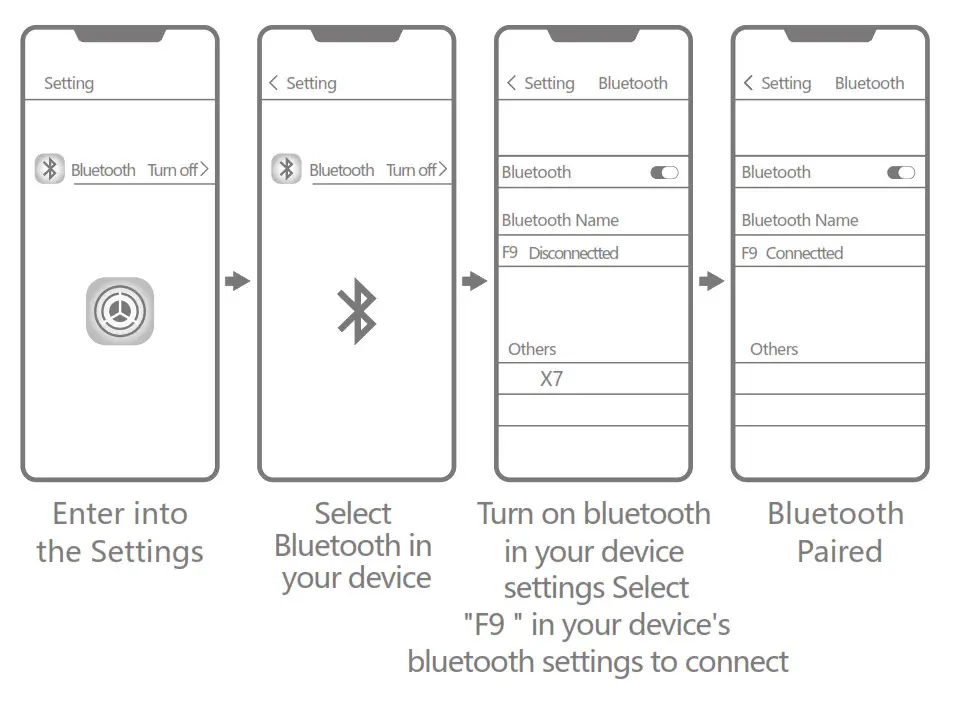 Setting

Bluetooth Turn off >

Enter into the Settings

< Setting

Bluetooth Turn off >

Select Bluetooth in your device

< Setting Bluetooth

Bluetooth

Bluetooth Name

F9 Disconnectted

Others

X7

Turn on bluetooth in your device settings Select "F9 " in your device's bluetooth settings to connect

< Setting Bluetooth

Bluetooth

Bluetooth Name

F9 Connectted

Others

Bluetooth Paired