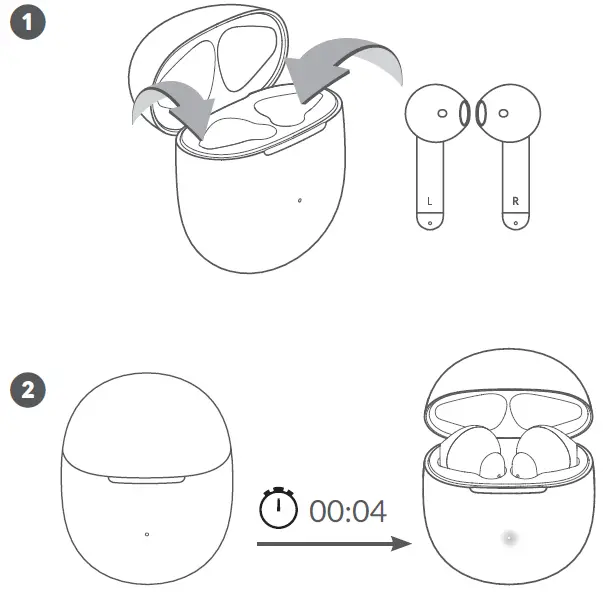 1

L

R

2

00:04