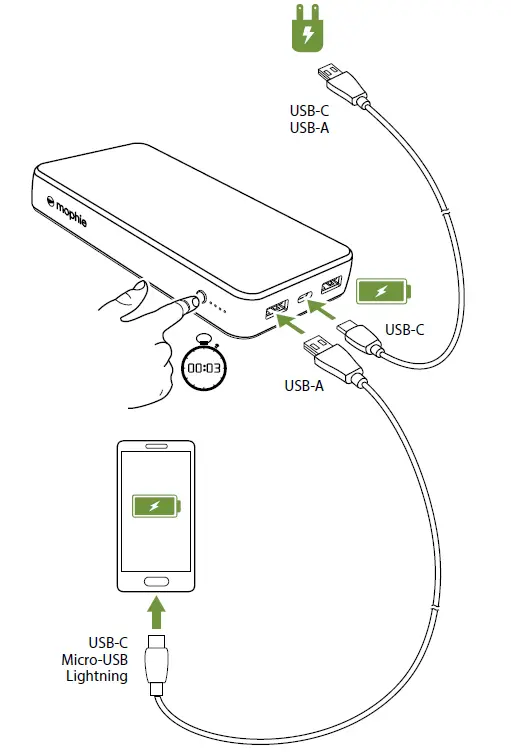 USB-C
USB-A

mophie

USB-C

00:03

USB-A

USB-C
Micro-USB
Lightning