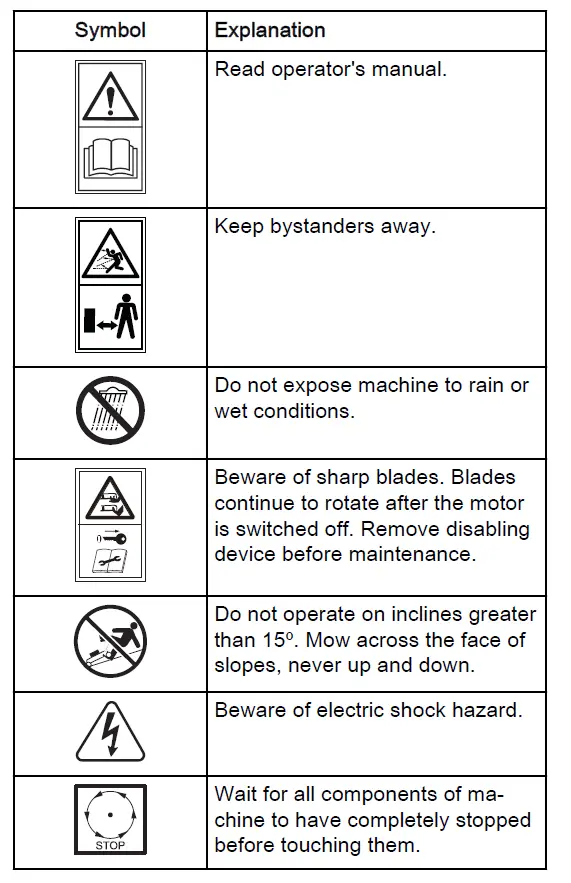 | Symbol | Explanation |
|---|---|
| | Read operator's manual. |
| | Keep bystanders away. |
| | Do not expose machine to rain or wet conditions. |
| | Beware of sharp blades. Blades continue to rotate after the motor is switched off. Remove disabling device before maintenance. |
| | Do not operate on inclines greater than 15º. Mow across the face of slopes, never up and down. |
| | Beware of electric shock hazard. |
| STOP | Wait for all components of machine to have completely stopped before touching them. |