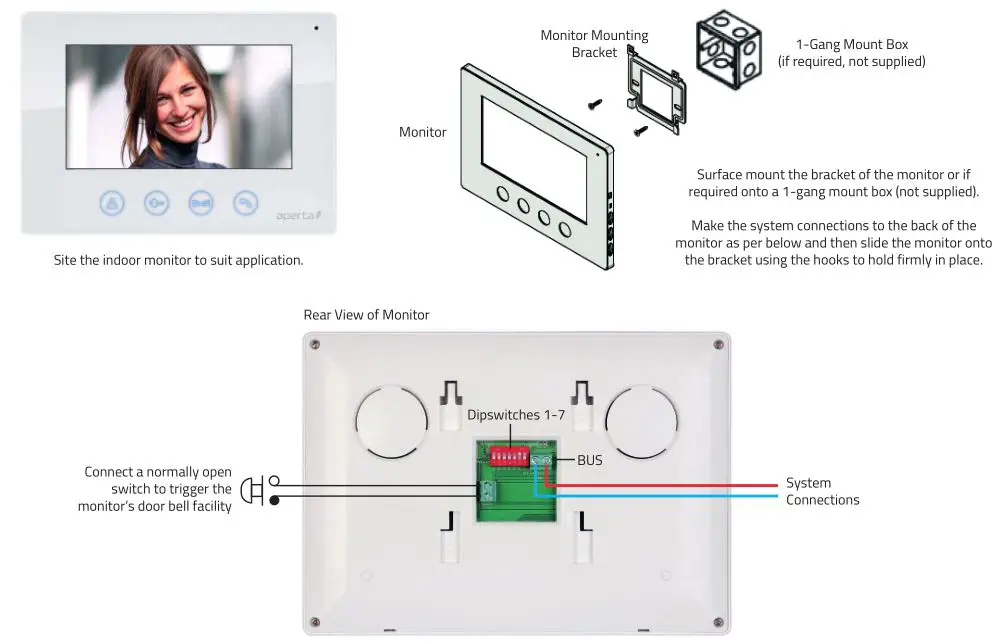 aperta

Site the indoor monitor to suit application.

Monitor Mounting Bracket

1-Gang Mount Box
(if required, not supplied)

Monitor

Surface mount the bracket of the monitor or if required onto a 1-gang mount box (not supplied).

Make the system connections to the back of the monitor as per below and then slide the monitor onto the bracket using the hooks to hold firmly in place.

Rear View of Monitor

Dipswitches 1-7

BUS

Connect a normally open switch to trigger the monitor's door bell facility

System Connections