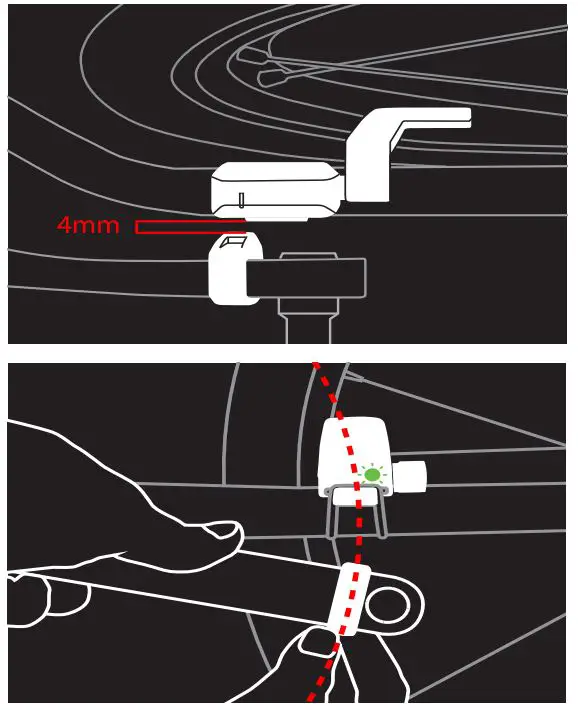 4mm