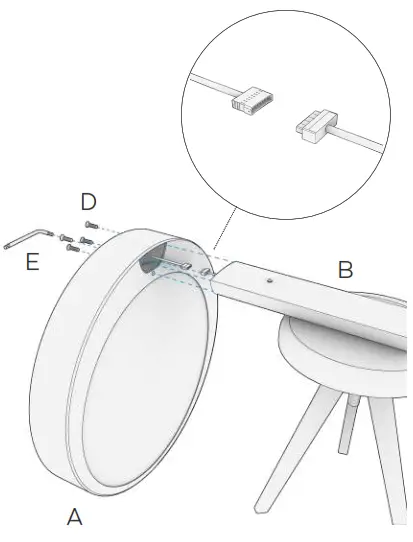 D
E
B
A