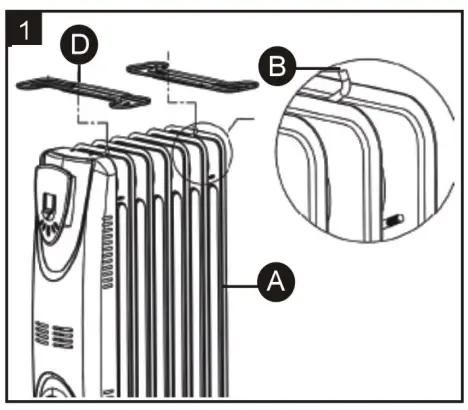 1
D
B
A