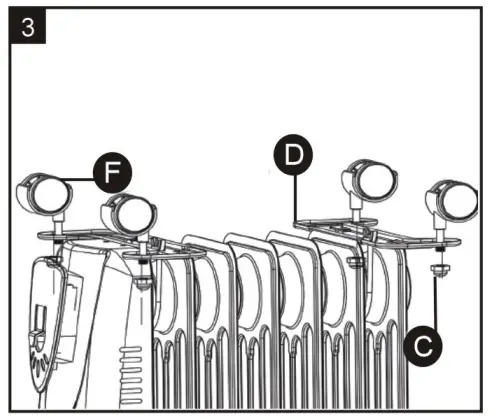 3

F

D

C