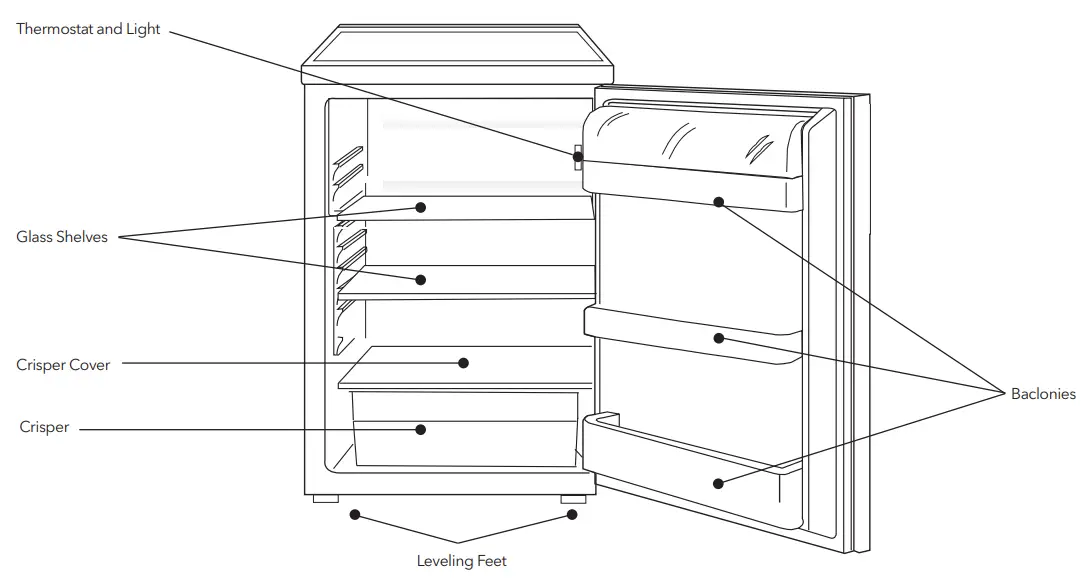 Thermostat and Light

Glass Shelves

Crisper Cover

Crisper

Baclonies

Leveling Feet