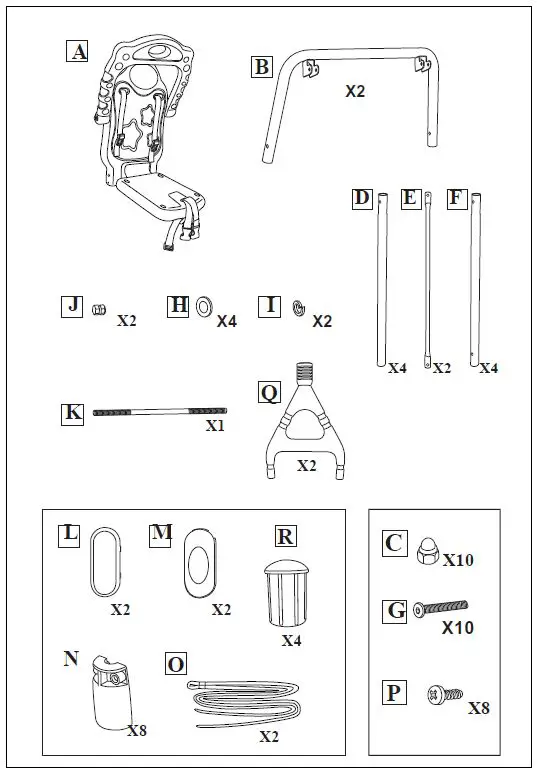 A

B
X2

D E F
X4 X2 X4

J X2
H X4
I X2

K
X1

Q
X2

L
X2
M
X2
R
X4
N
X8
O
X2

C X10
G X10
P X8