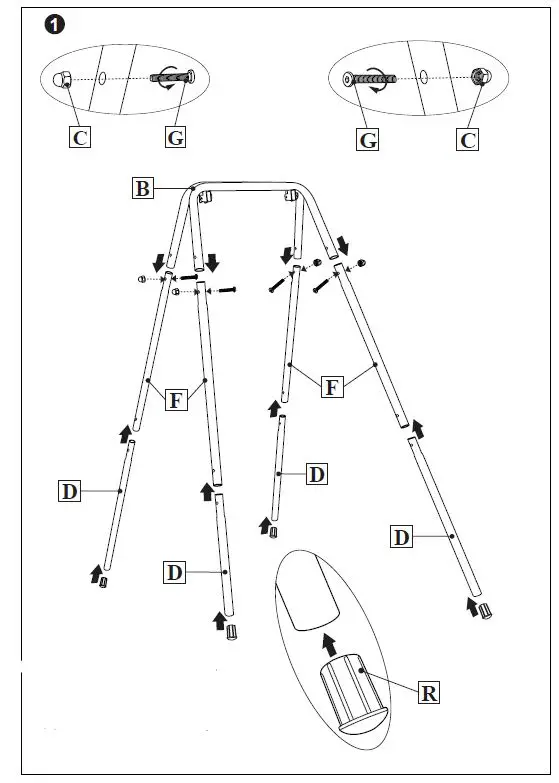 1

C G G C

B

F F

D D

D D

R