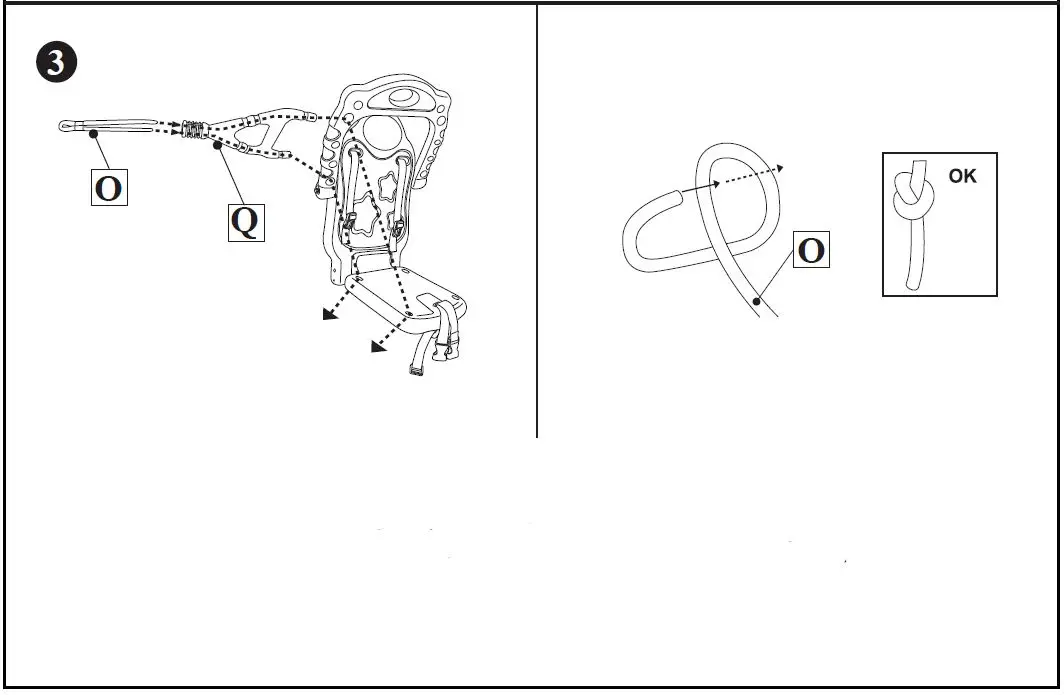 3

O

Q

O

OK