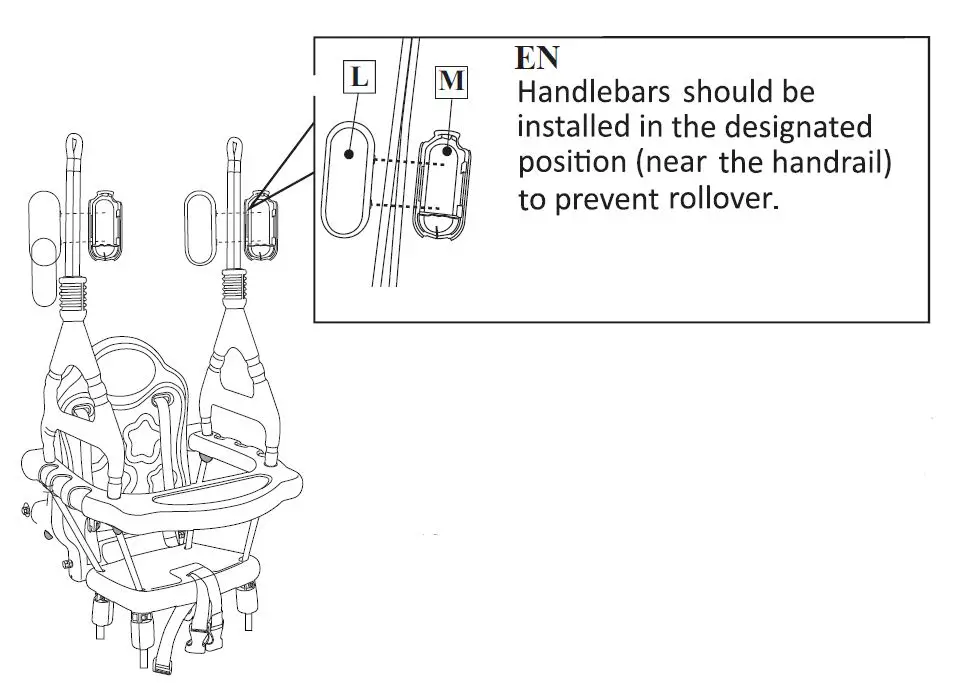 L

M

EN

Handlebars should be installed in the designated position (near the handrail) to prevent rollover.