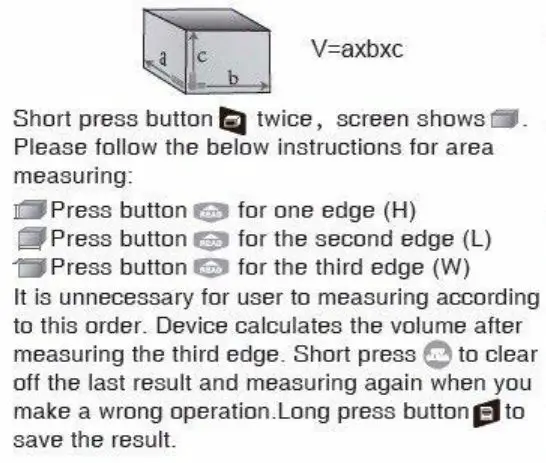 a c b

V=axbxc

Short press button twice, screen shows . Please follow the below instructions for area measuring:

Press button for one edge (H)
Press button for the second edge (L)
Press button for the third edge (W)

It is unnecessary for user to measuring according to this order. Device calculates the volume after measuring the third edge. Short press to clear off the last result and measuring again when you make a wrong operation.Long press button to save the result.