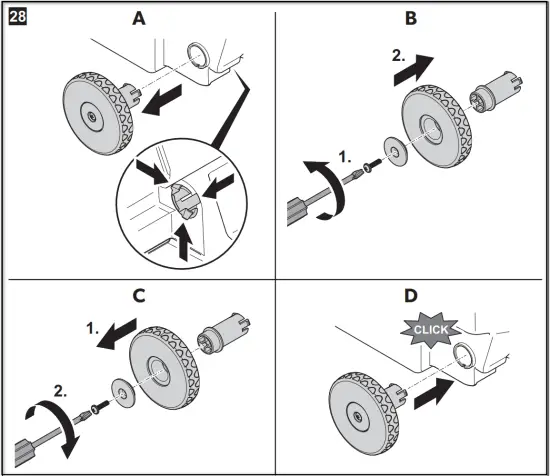 28
A
B
2.
1.
C
1.
2.
D
CLICK