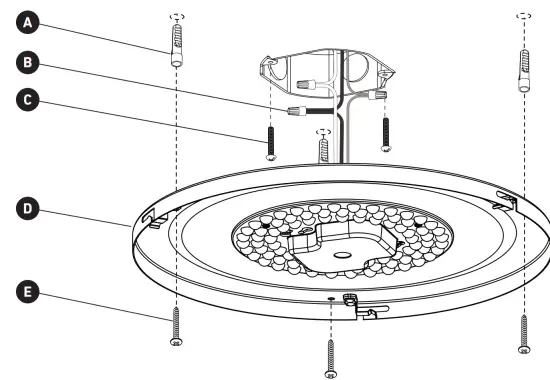 A
B
C
D
E