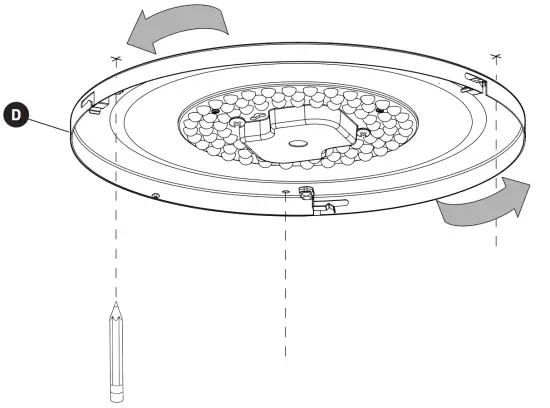 D