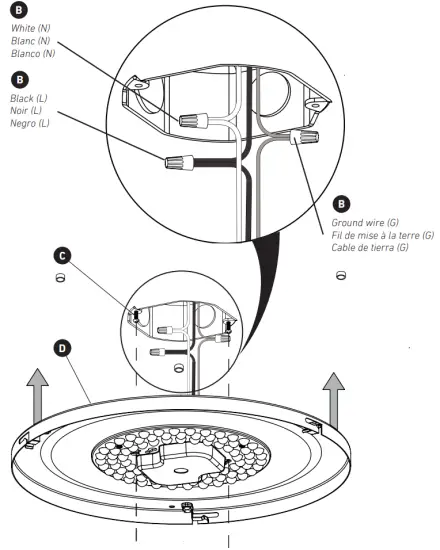 B
White (N)
Blanc (N)
Blanco (N)

B
Black (L)
Noir (L)
Negro (L)

B
Ground wire (G)
Fil de mise à la terre (G)
Cable de tierra (G)

C

D