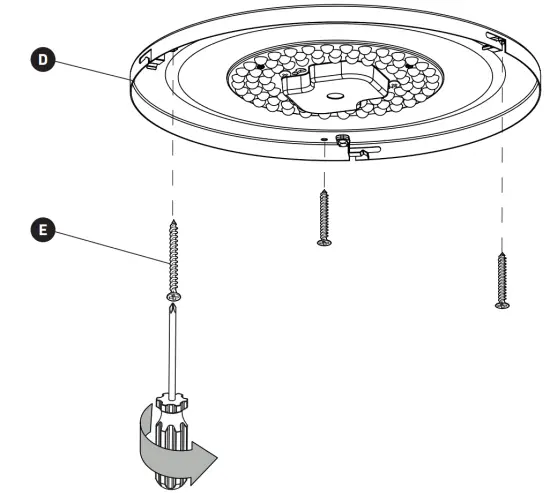 D

E