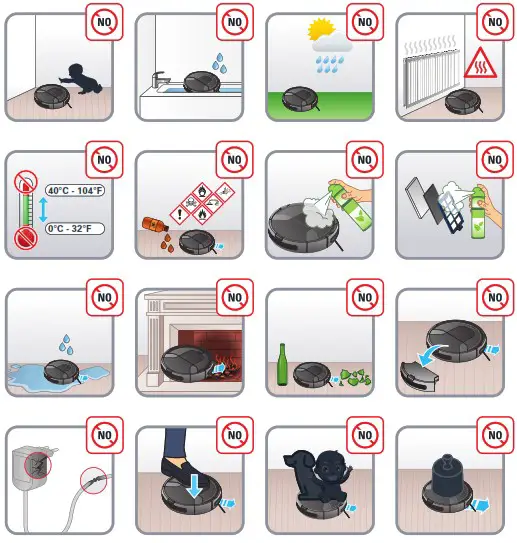 NO

NO

NO

NO

NO

40°C - 104°F

0°C - 32°F

NO

NO

NO

NO

NO

NO

NO

NO

NO

NO

NO