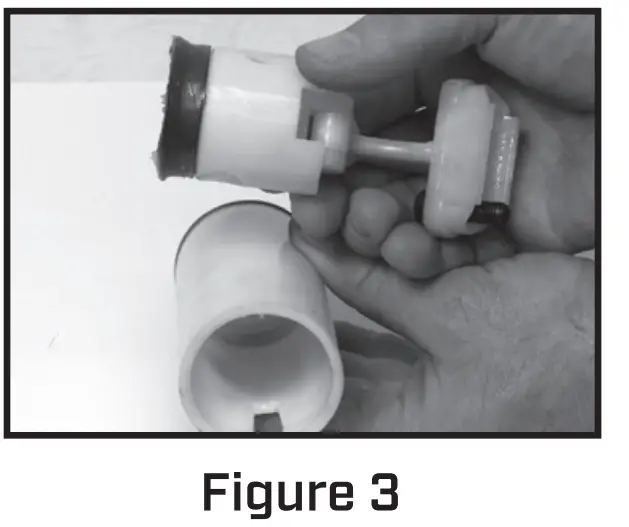 Figure 3