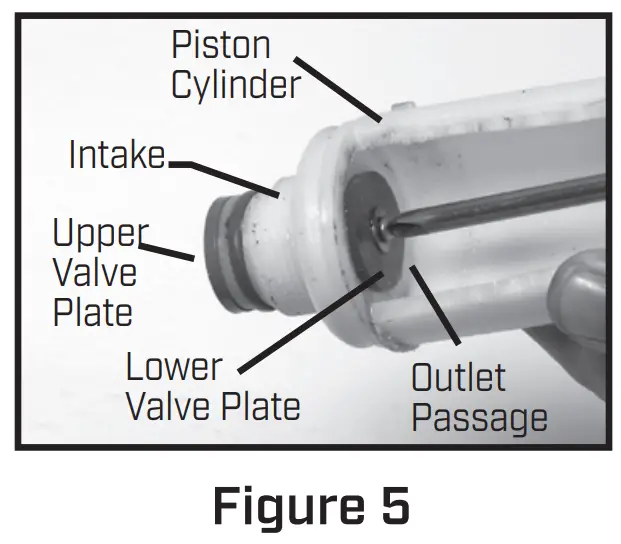 Piston Cylinder

Intake

Upper Valve Plate

Lower Valve Plate

Outlet Passage

Figure 5