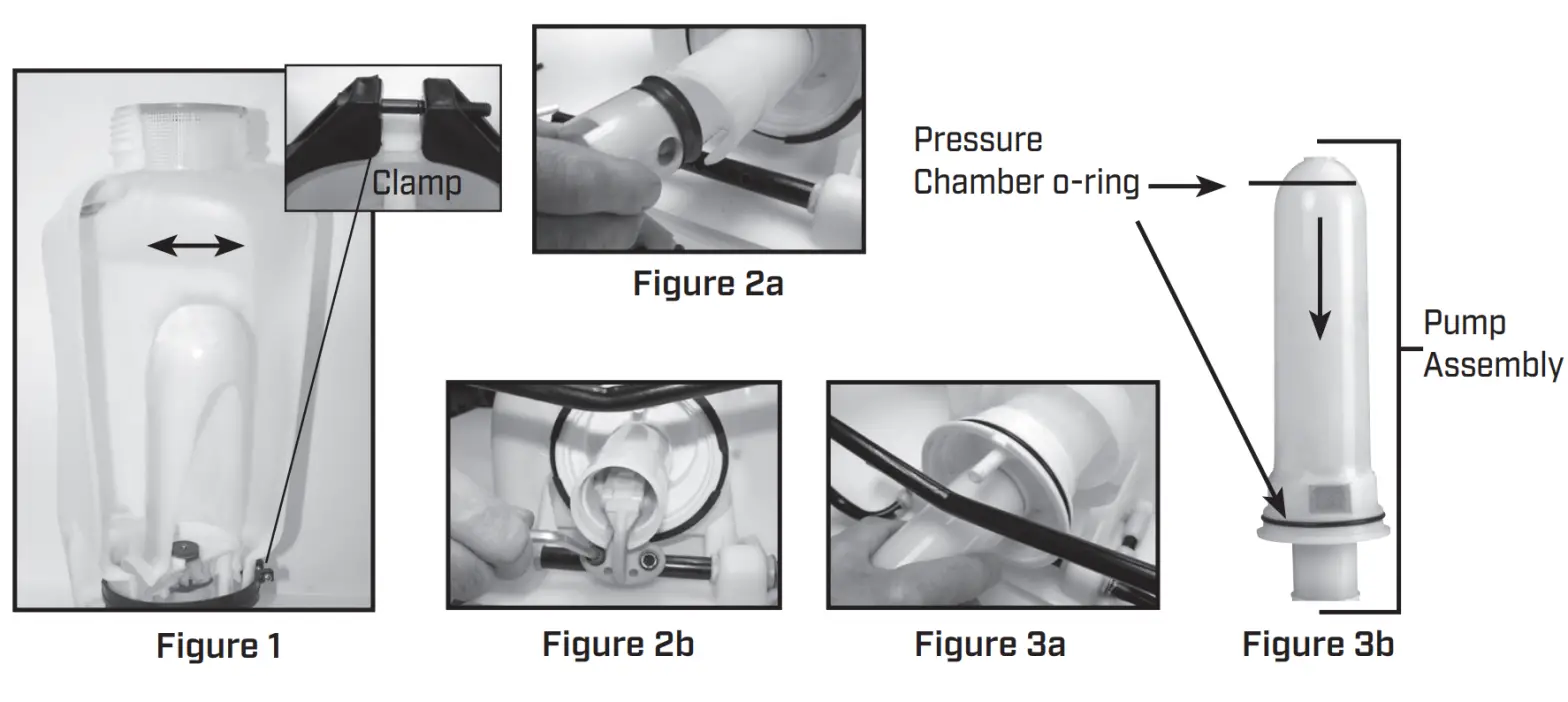 Clamp

Figure 1

Figure 2a

Figure 2b

Figure 3a

Pressure Chamber o-ring

Pump Assembly

Figure 3b