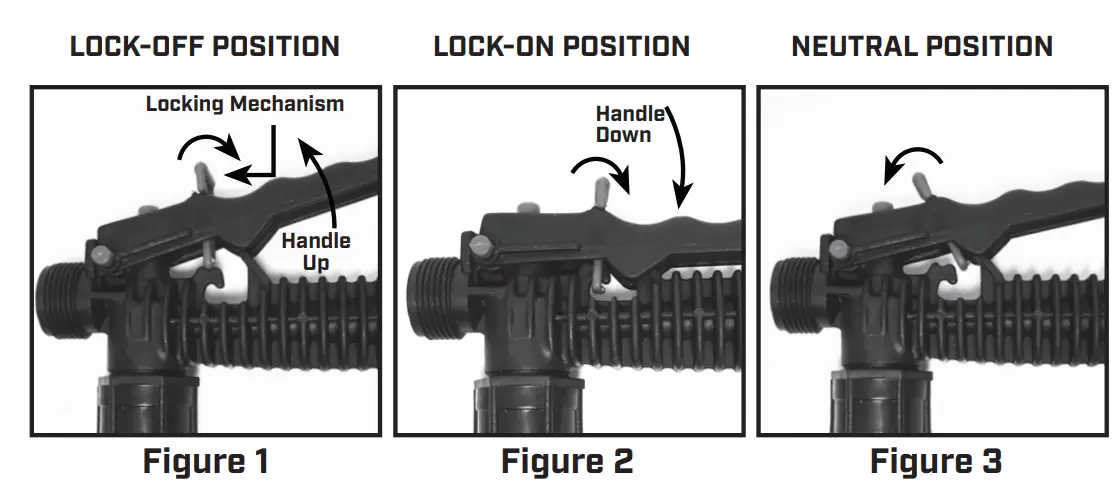 LOCK-OFF POSITION

Locking Mechanism

Handle Up

Figure 1

LOCK-ON POSITION

Handle Down

Figure 2

NEUTRAL POSITION

Figure 3