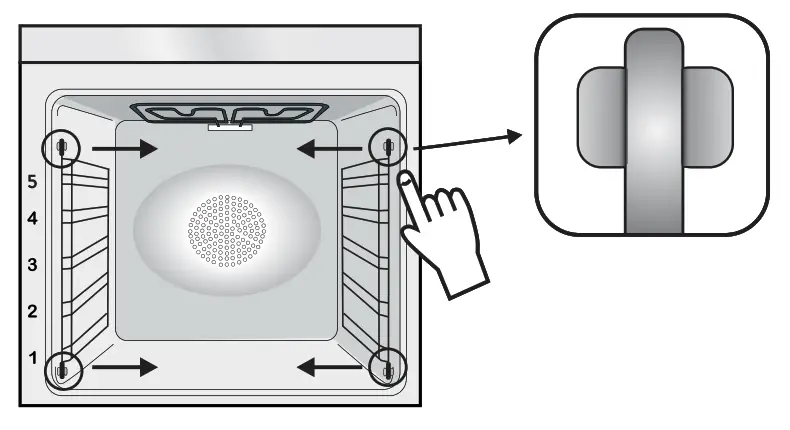 5
4
3
2
1