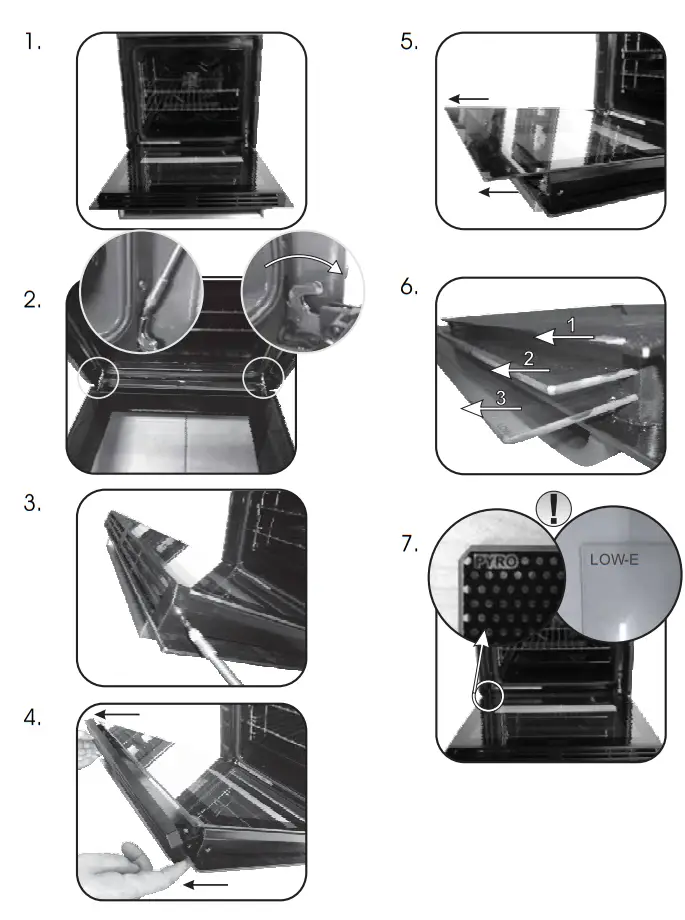 1.

2.

3.

4.

5.

6.

1

2

3

7.

!

PYRO

LOW-E