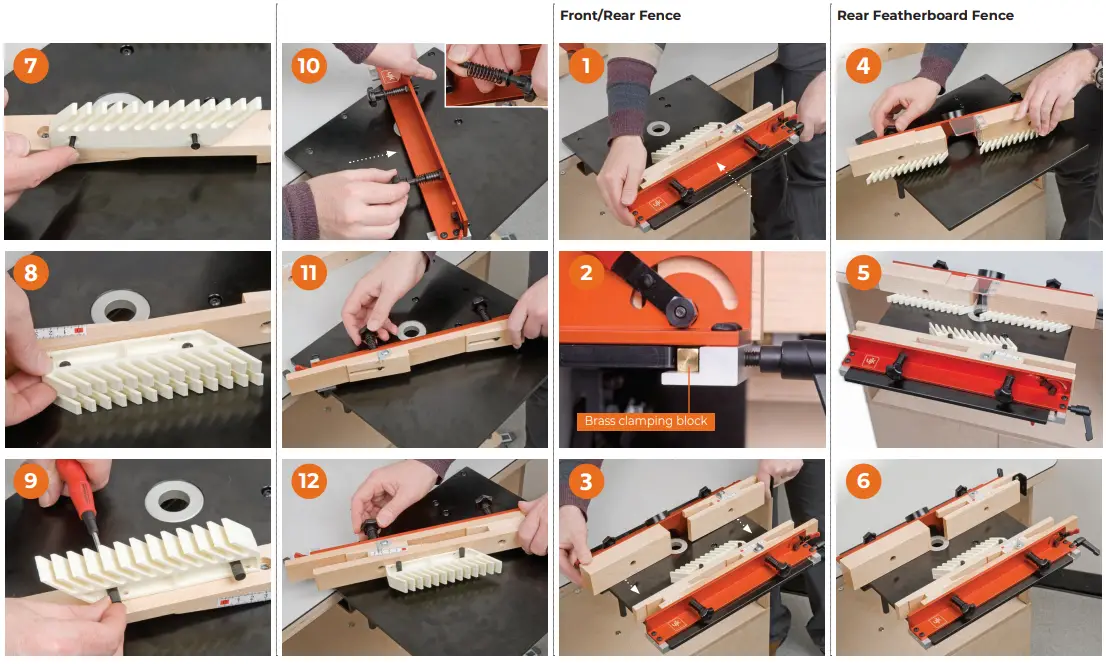 7

8

9

10

11

12

Front/Rear Fence

1

2

Brass clamping block

3

Rear Featherboard Fence

4

5

6