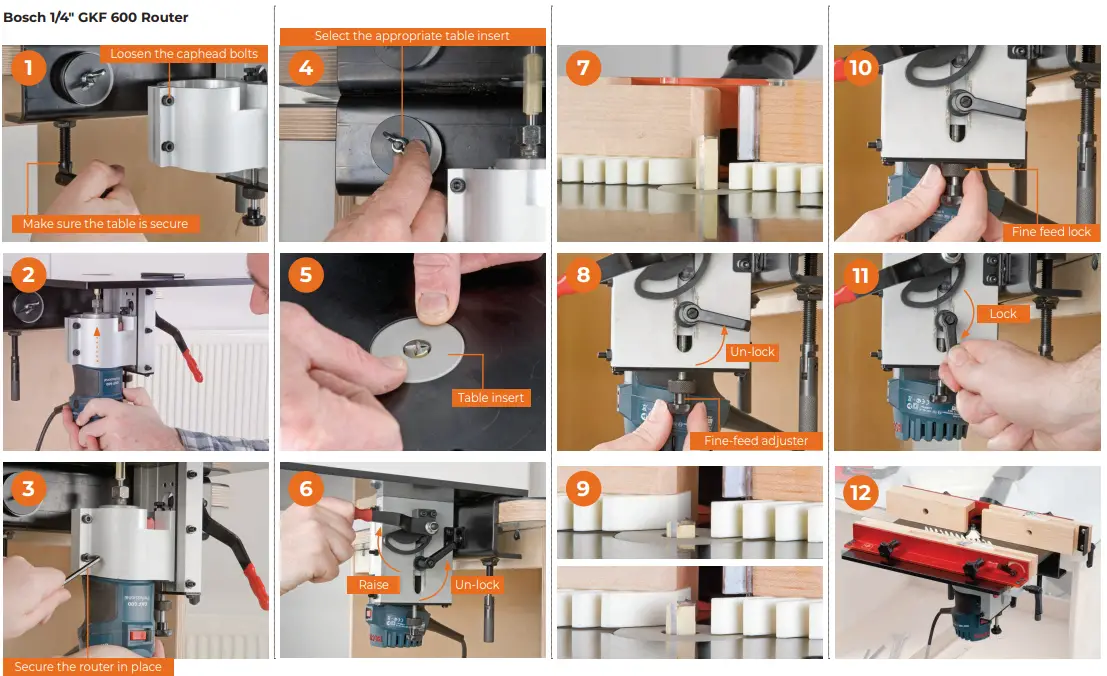 Bosch 1/4" GKF 600 Router

1
Loosen the caphead bolts
Make sure the table is secure

2

3
Secure the router in place

4
Select the appropriate table insert

5
Table insert

6
Raise
Un-lock

7

8
Un-lock
Fine-feed adjuster

9

10
Fine feed lock

11
Lock

12