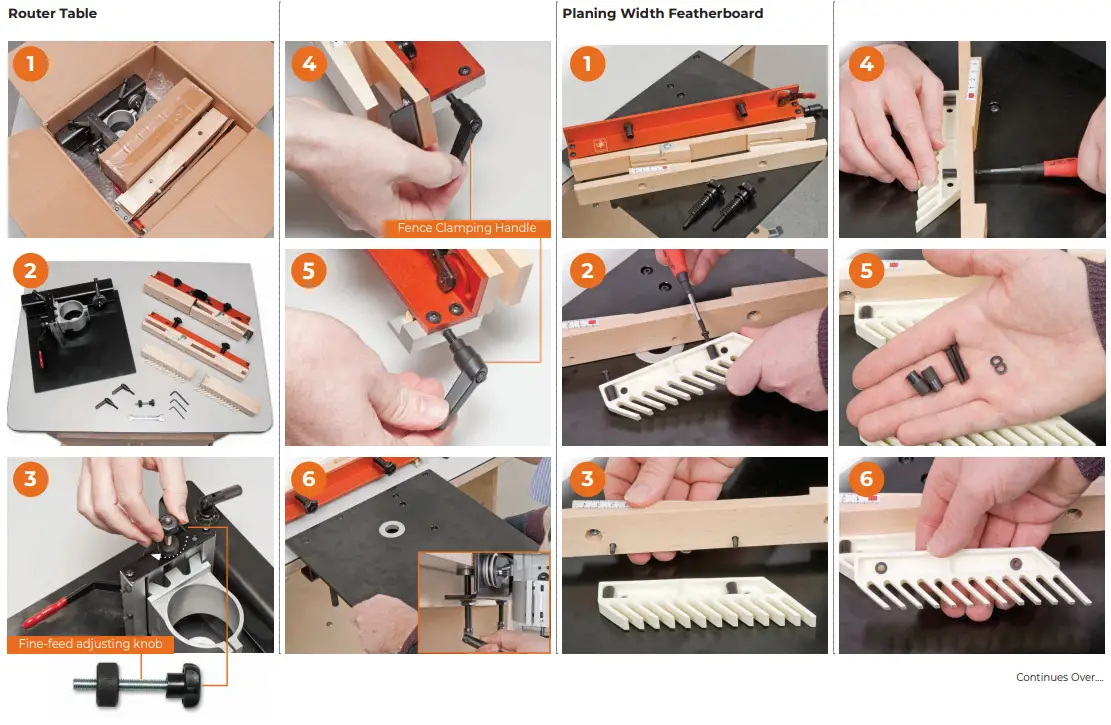 Router Table

1

2

3

Fine-feed adjusting knob

4

Fence Clamping Handle

5

6

Planing Width Featherboard

1

2

3

4

5

6

Continues Over....