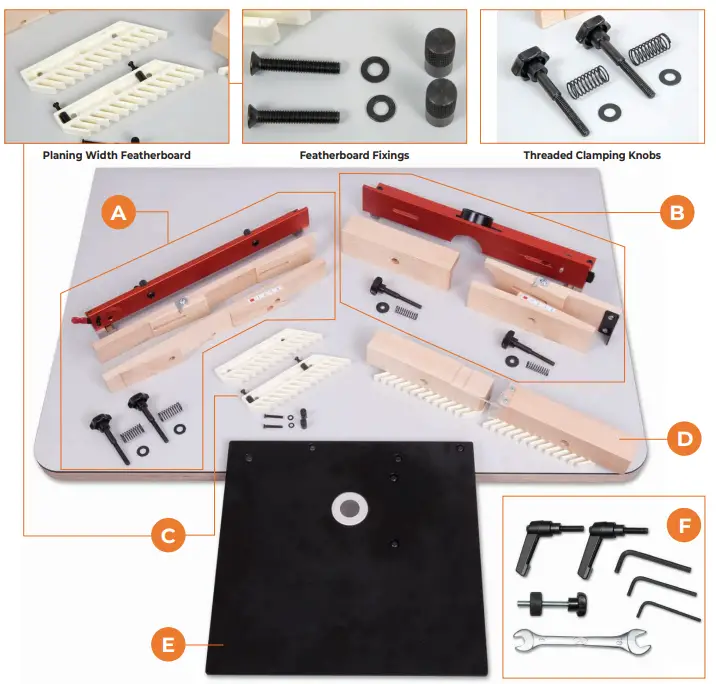 Planing Width Featherboard

Featherboard Fixings

Threaded Clamping Knobs

A

B

C

D

E

F