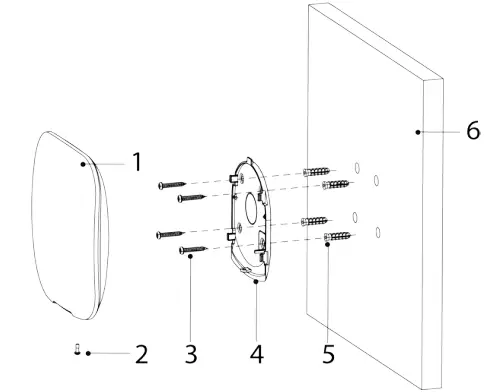 6
1
2
3
4
5