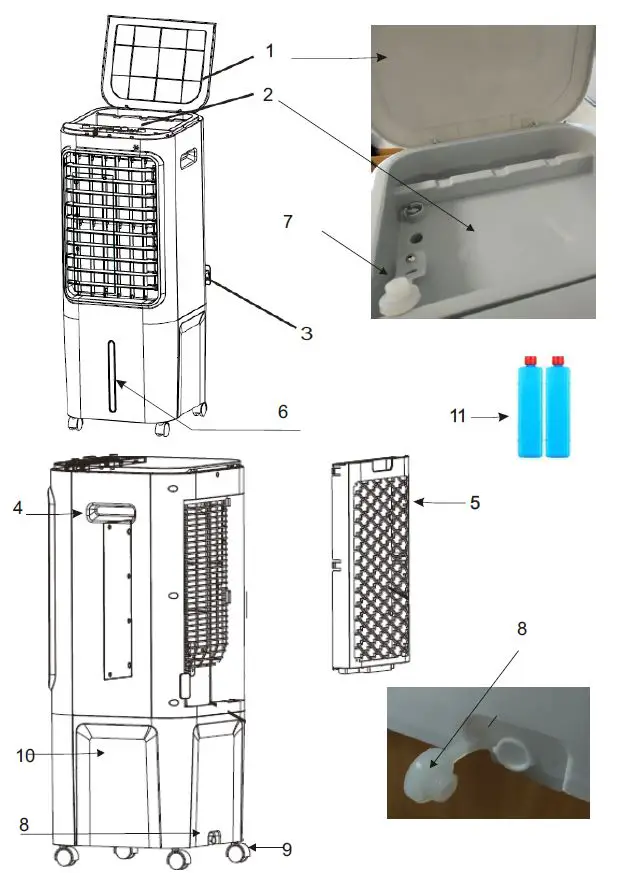 1
2
7
3
6
11
4
5
8
10
8
9