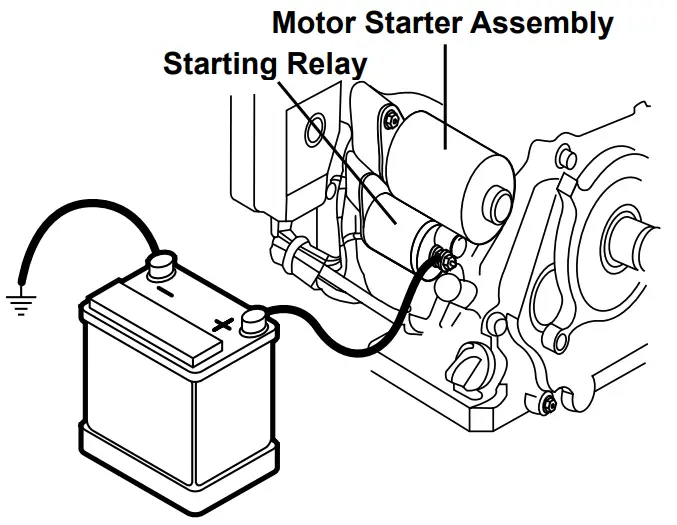 Motor Starter Assembly

Starting Relay

−

+