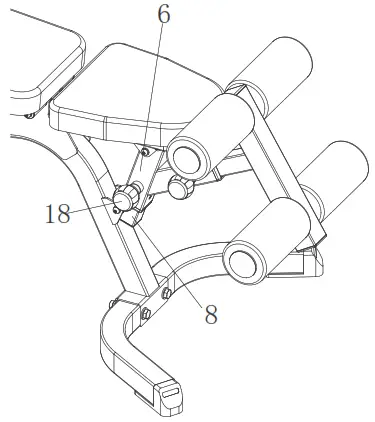 6
18
8