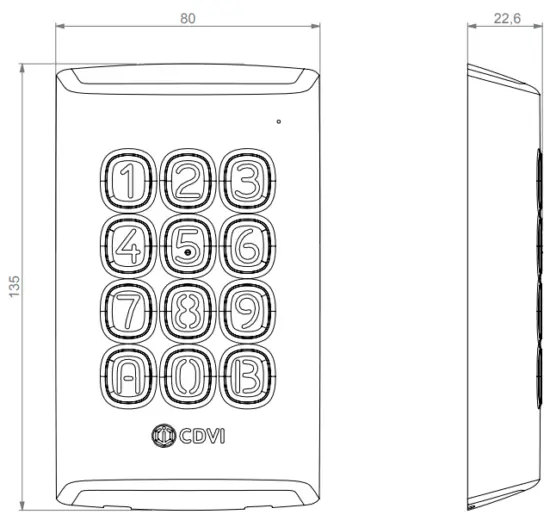 80

22,6

135

1 2 3
4 5 6
7 8 9
A 0 B

CDVI