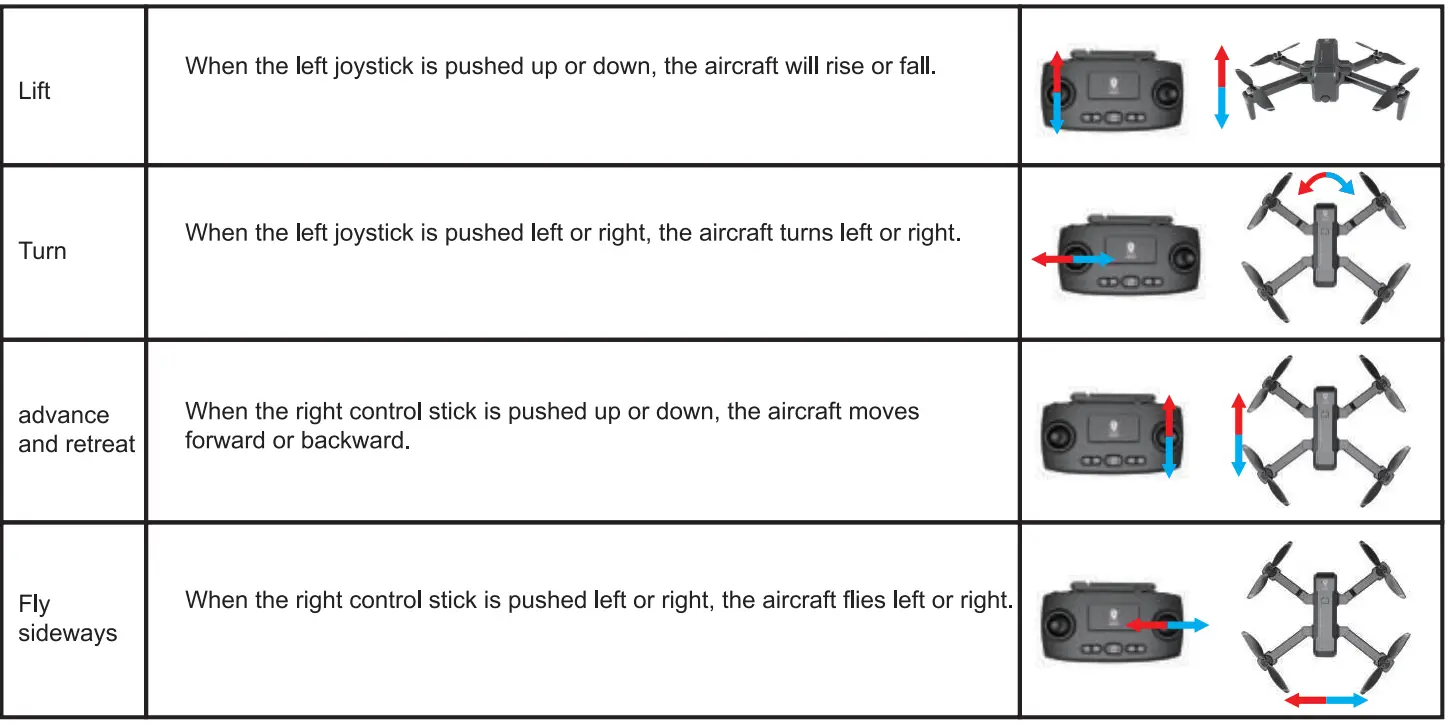 | | | |
|---|---|---|
| Lift | When the left joystick is pushed up or down, the aircraft will rise or fall. | |
| Turn | When the left joystick is pushed left or right, the aircraft turns left or right. | |
| advance and retreat | When the right control stick is pushed up or down, the aircraft moves forward or backward. | |
| Fly sideways | When the right control stick is pushed left or right, the aircraft flies left or right. | |