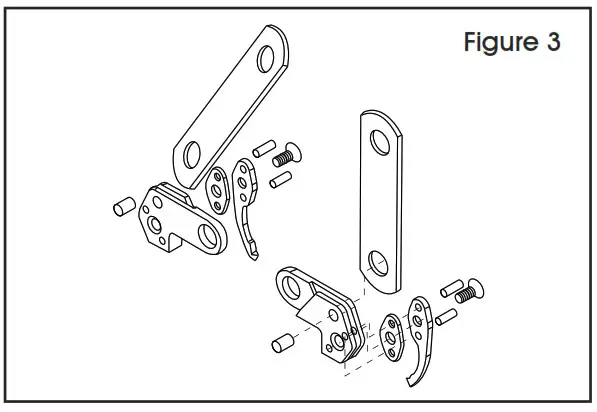 Figure 3