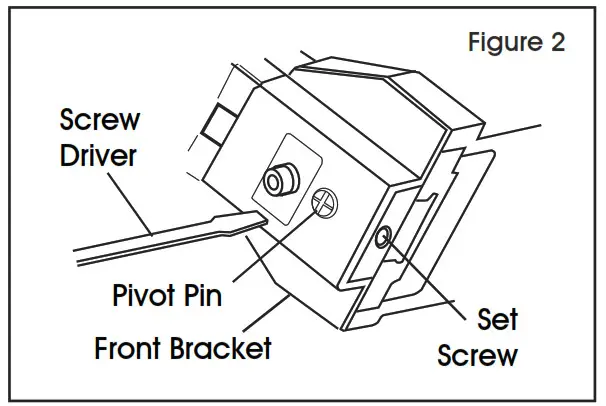 Figure 2

Screw Driver

Pivot Pin

Front Bracket

Set Screw