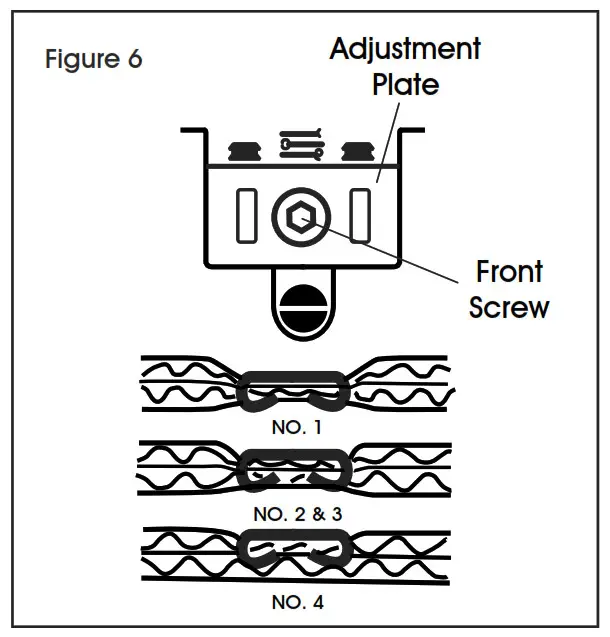 Figure 6

Adjustment Plate

Front Screw

NO. 1

NO. 2 & 3

NO. 4