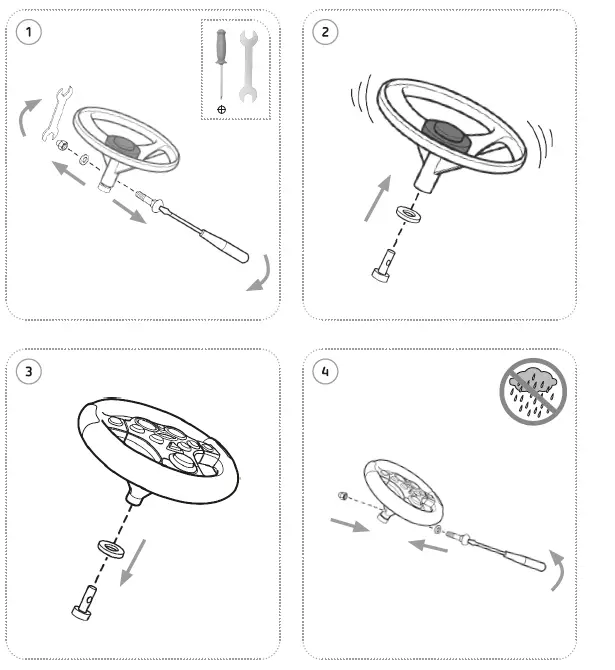 1

2

3

4