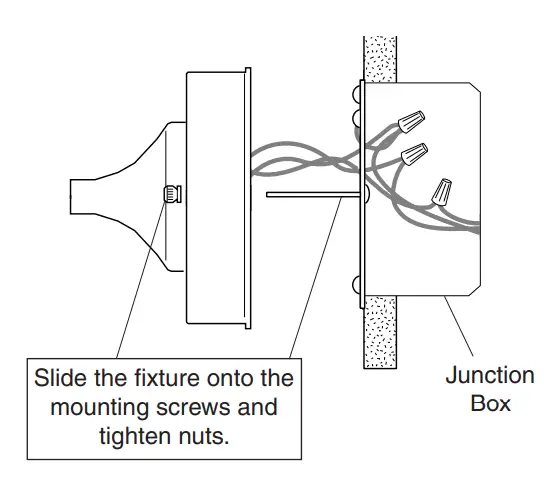 Slide the fixture onto the mounting screws and tighten nuts.

Junction Box