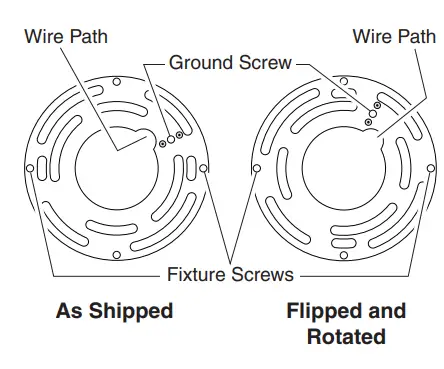 Wire Path

Ground Screw

Wire Path

Fixture Screws

As Shipped

Flipped and Rotated