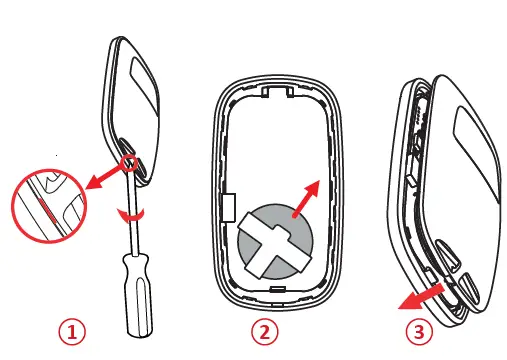 ①

②

③