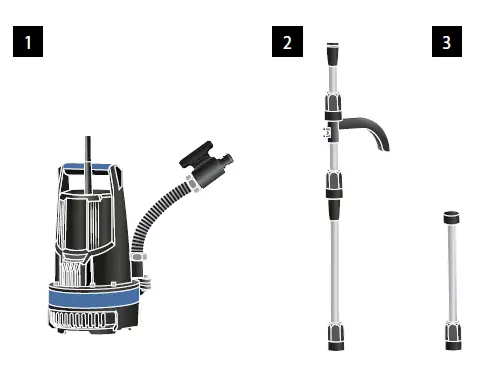 1

2

3