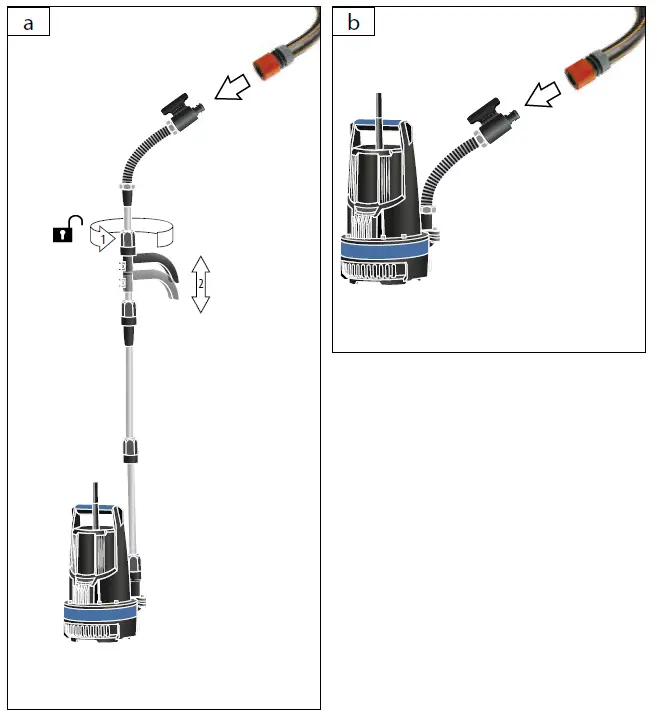 a

1

2

b