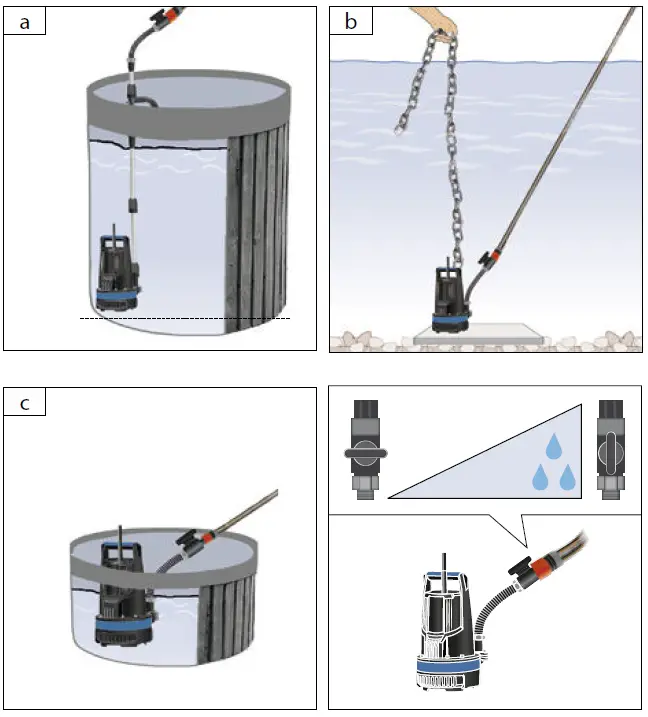 a

b

c