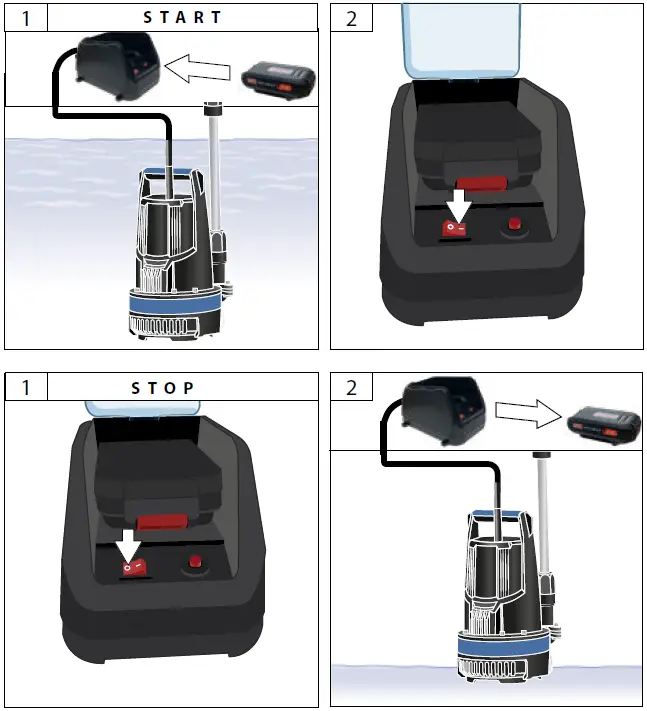 1 START

2

1 STOP

2