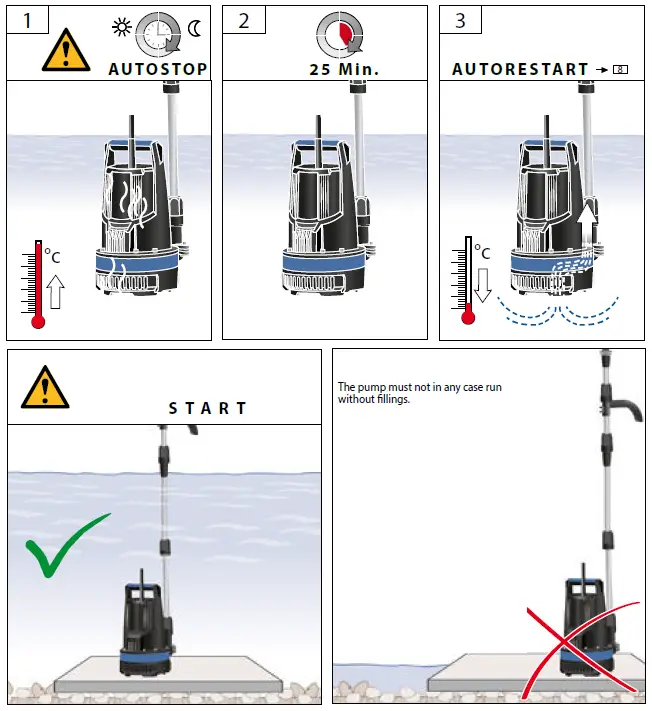 1

AUTOSTOP

°C

2

25 Min.

3

AUTORESTART

°C

START

The pump must not in any case run without fillings.